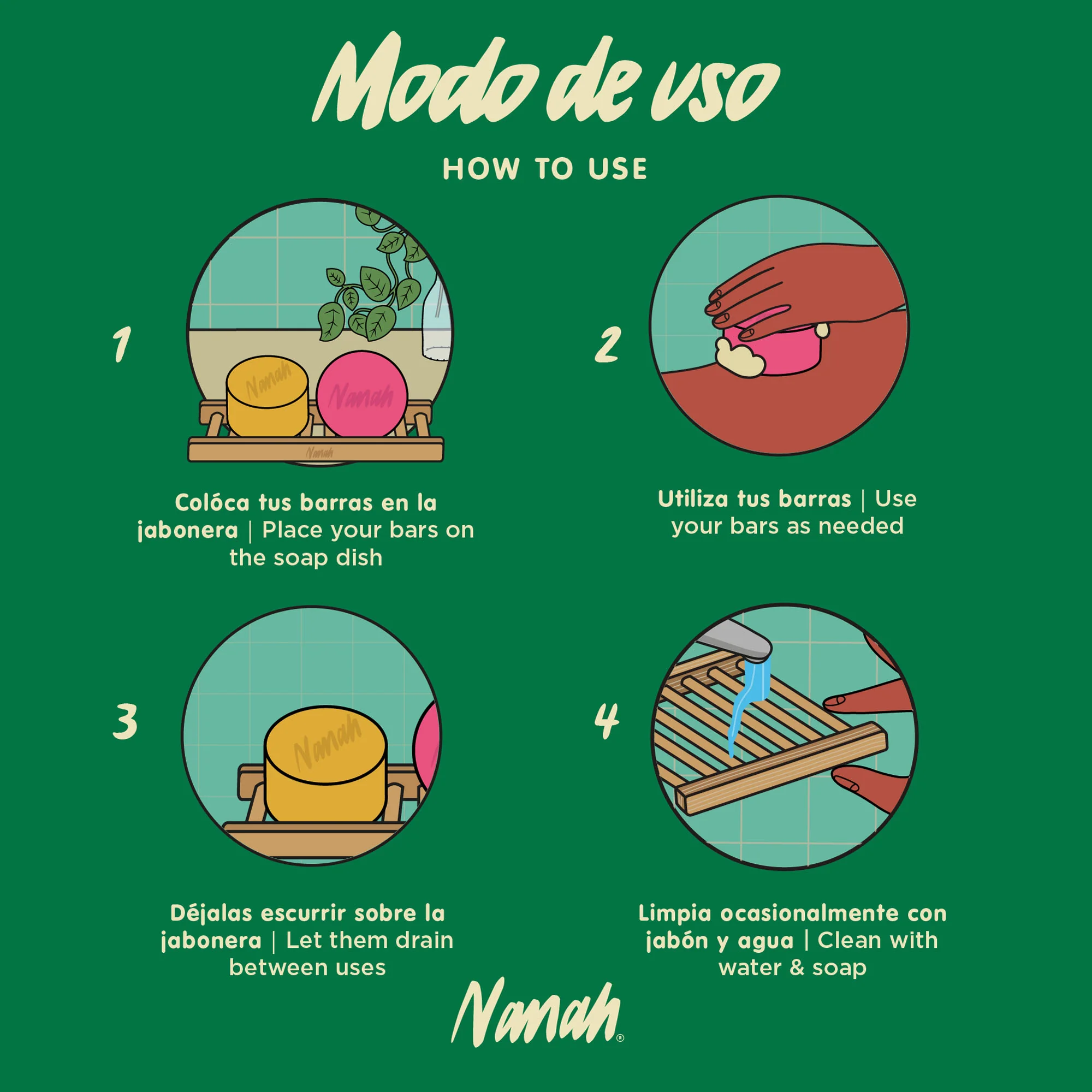 Modo de uso

HOW TO USE

1

Nanah

Nanah

Nanah

Colóca tus barras en la jabonera | Place your bars on the soap dish

2

Utiliza tus barras | Use your bars as needed

3

Nanah

Déjalas escurrir sobre la jabonera | Let them drain between uses

4

Limpia ocasionalmente con jabón y agua | Clean with water & soap

Nanah®