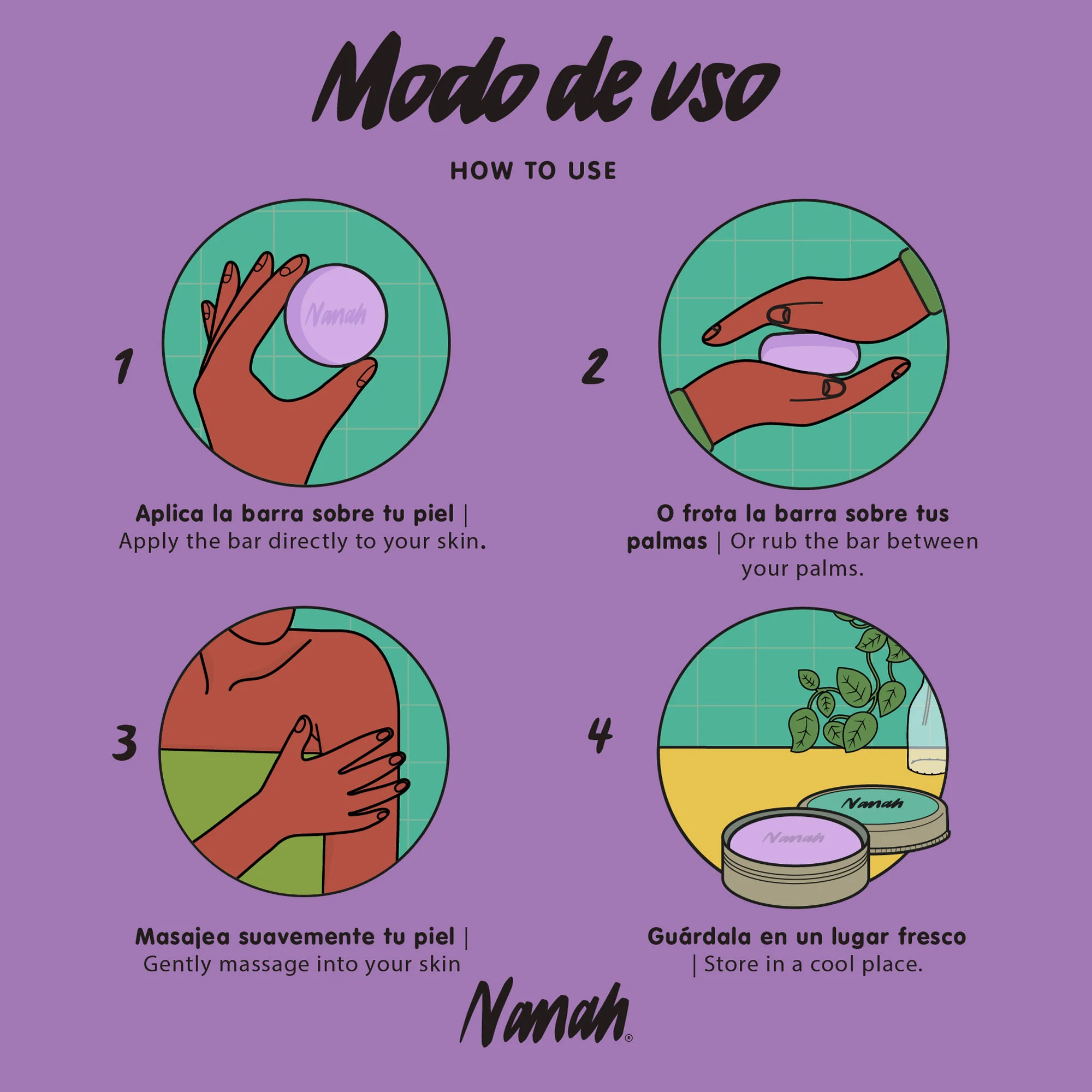 Modo de uso

HOW TO USE

1

Nanah

Aplica la barra sobre tu piel | Apply the bar directly to your skin.

2

O frota la barra sobre tus palmas | Or rub the bar between your palms.

3

Masajea suavemente tu piel | Gently massage into your skin

4

Nanah

Nanah

Guárdala en un lugar fresco | Store in a cool place.

Nanah®