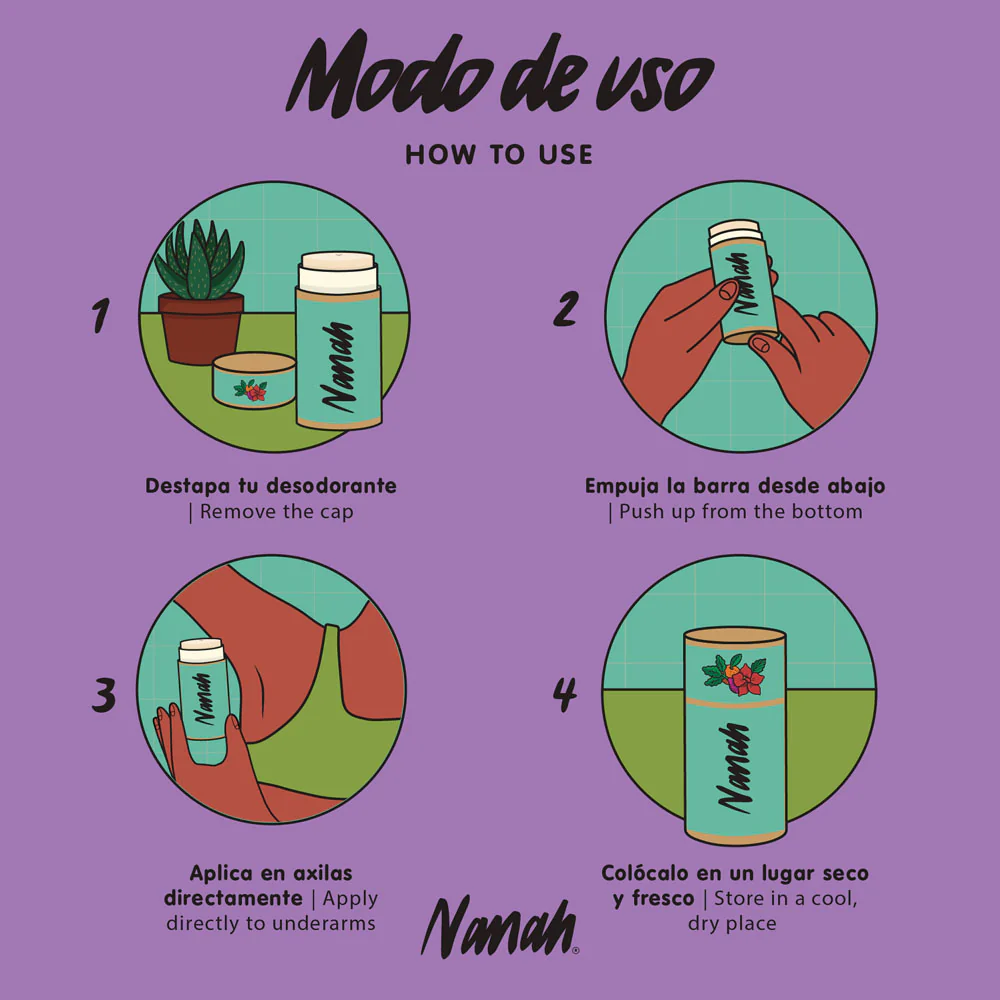 Modo de uso

HOW TO USE

1

Nanah

Destapa tu desodorante | Remove the cap

2

Nanah

Empuja la barra desde abajo | Push up from the bottom

3

Nanah

Aplica en axilas directamente | Apply directly to underarms

4

Nanah

Colócalo en un lugar seco y fresco | Store in a cool, dry place

Nanah®