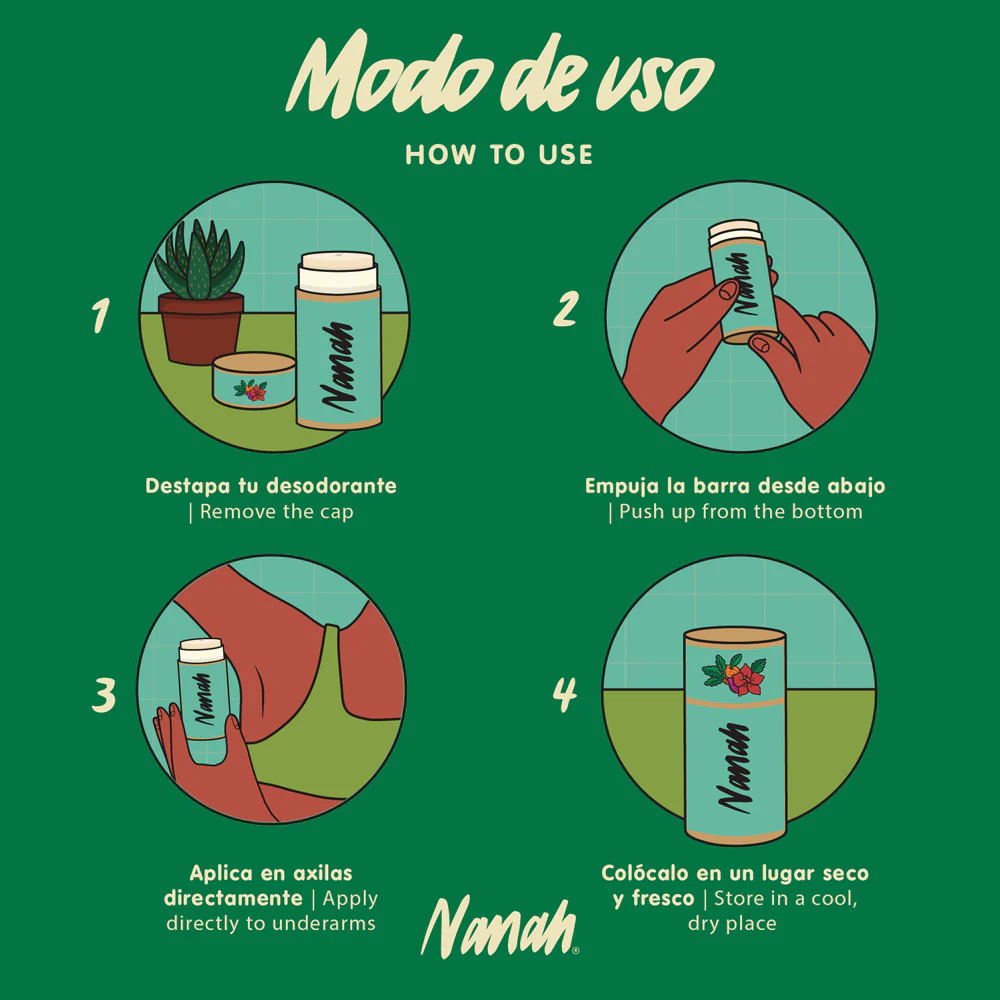 Modo de uso

HOW TO USE

1

Nanah

Destapa tu desodorante | Remove the cap

2

Nanah

Empuja la barra desde abajo | Push up from the bottom

3

Nanah

Aplica en axilas directamente | Apply directly to underarms

4

Nanah

Colócalo en un lugar seco y fresco | Store in a cool, dry place

Nanah®