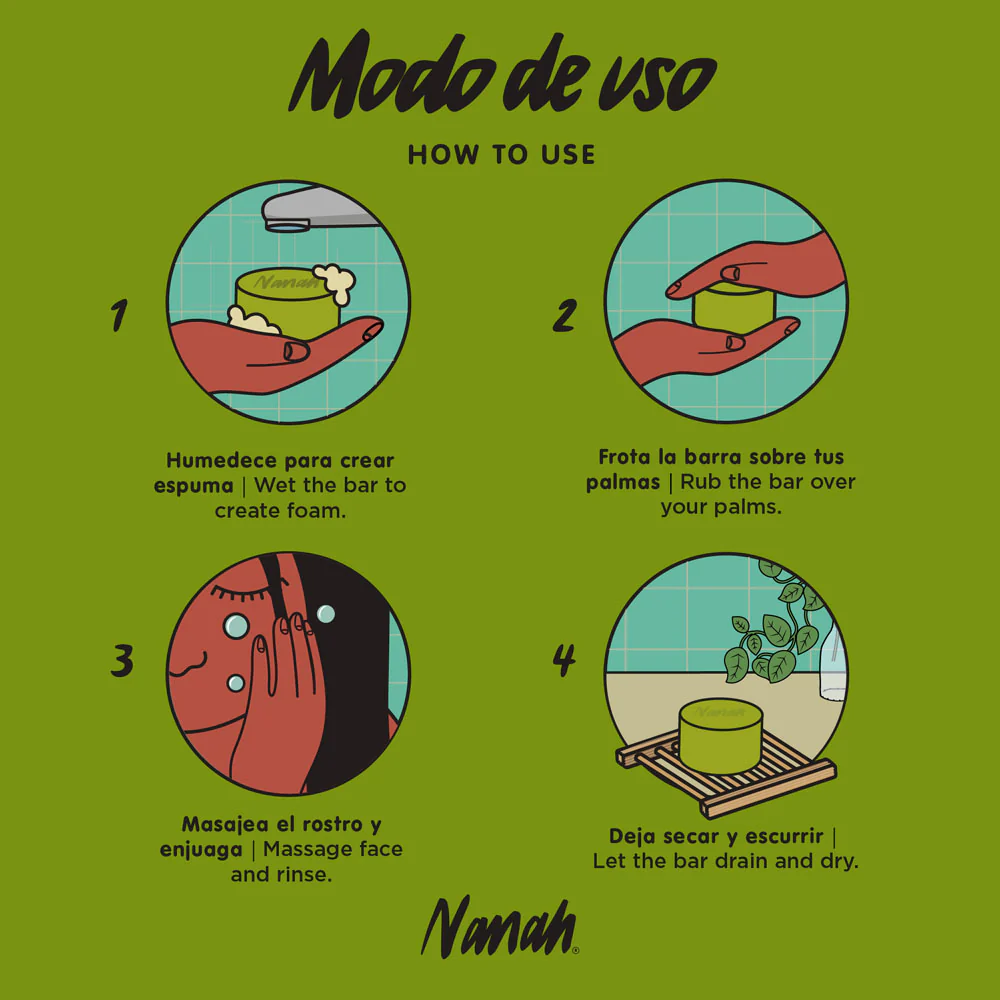 Modo de uso

HOW TO USE

1

Nanah

Humedece para crear espuma | Wet the bar to create foam.

2

Frota la barra sobre tus palmas | Rub the bar over your palms.

3

Masajea el rostro y enjuaga | Massage face and rinse.

4

Nanah

Deja secar y escurrir | Let the bar drain and dry.

Nanah®