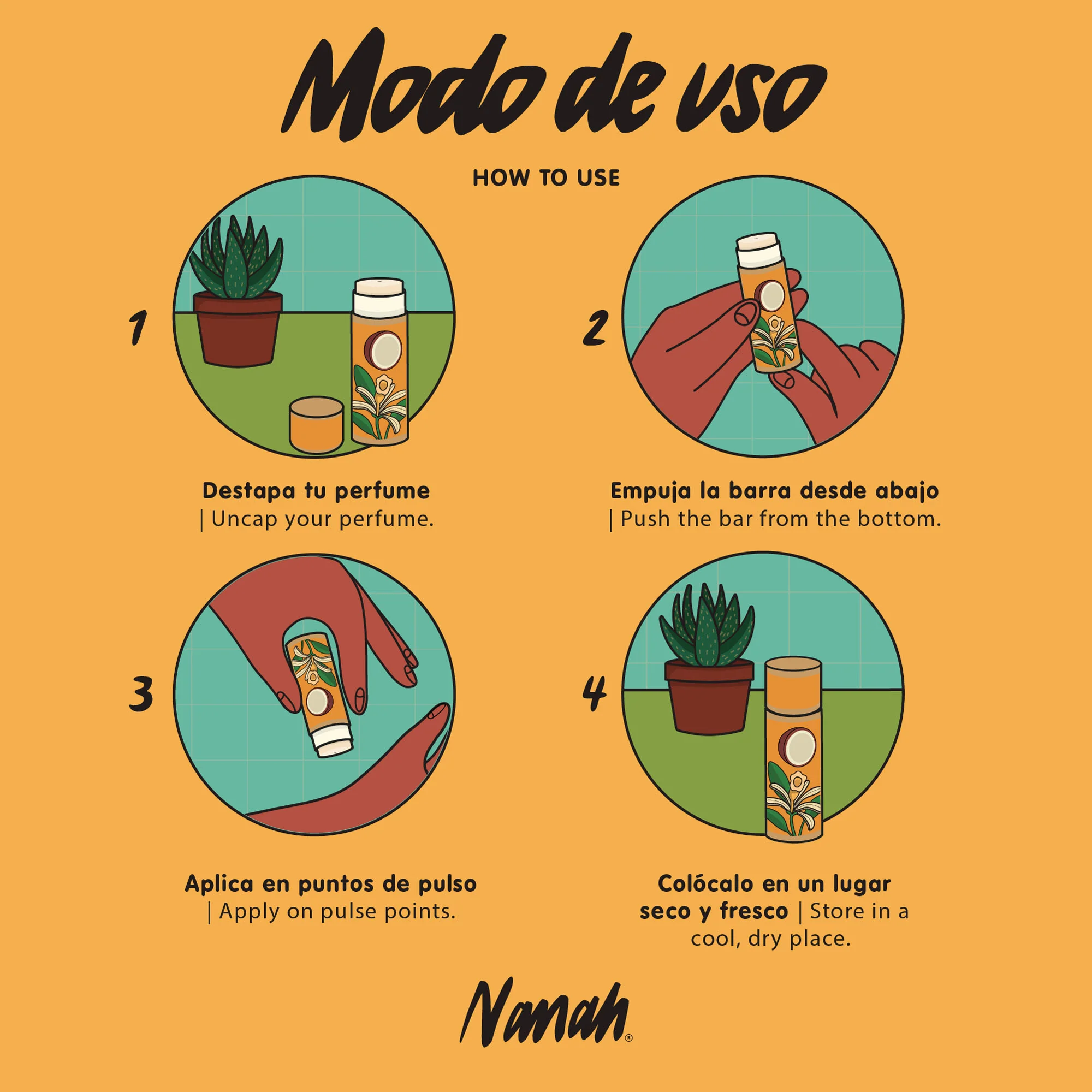 Modo de uso

HOW TO USE

1

Destapa tu perfume | Uncap your perfume.

2

Empuja la barra desde abajo | Push the bar from the bottom.

3

Aplica en puntos de pulso | Apply on pulse points.

4

Colócalo en un lugar seco y fresco | Store in a cool, dry place.

Nanah®