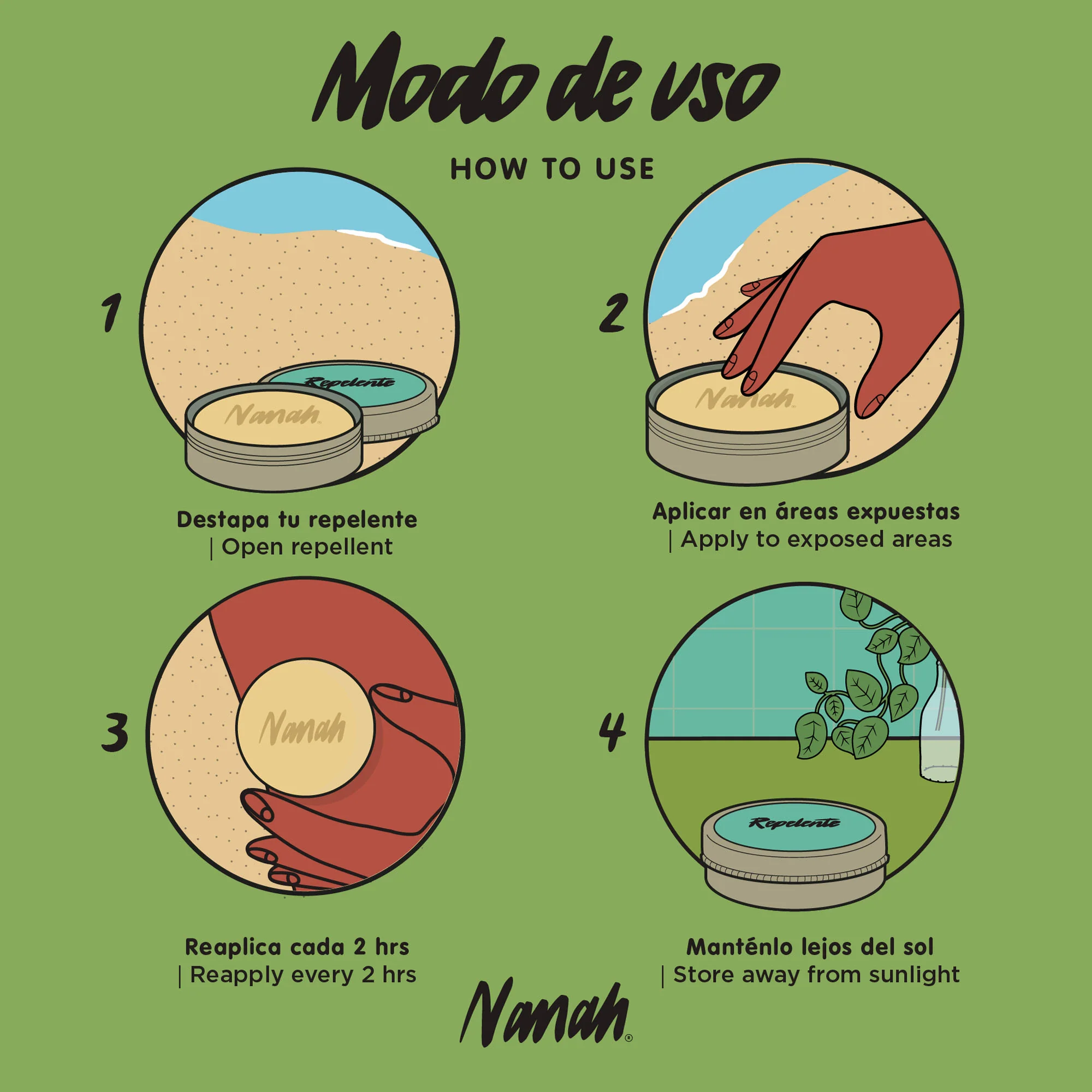 Modo de uso

HOW TO USE

1

Repelente

Nanah

Destapa tu repelente
| Open repellent

2

Nanah

Aplicar en áreas expuestas
| Apply to exposed areas

3

Nanah

Reaplica cada 2 hrs
| Reapply every 2 hrs

4

Repelente

Manténlo lejos del sol
| Store away from sunlight

Nanah®