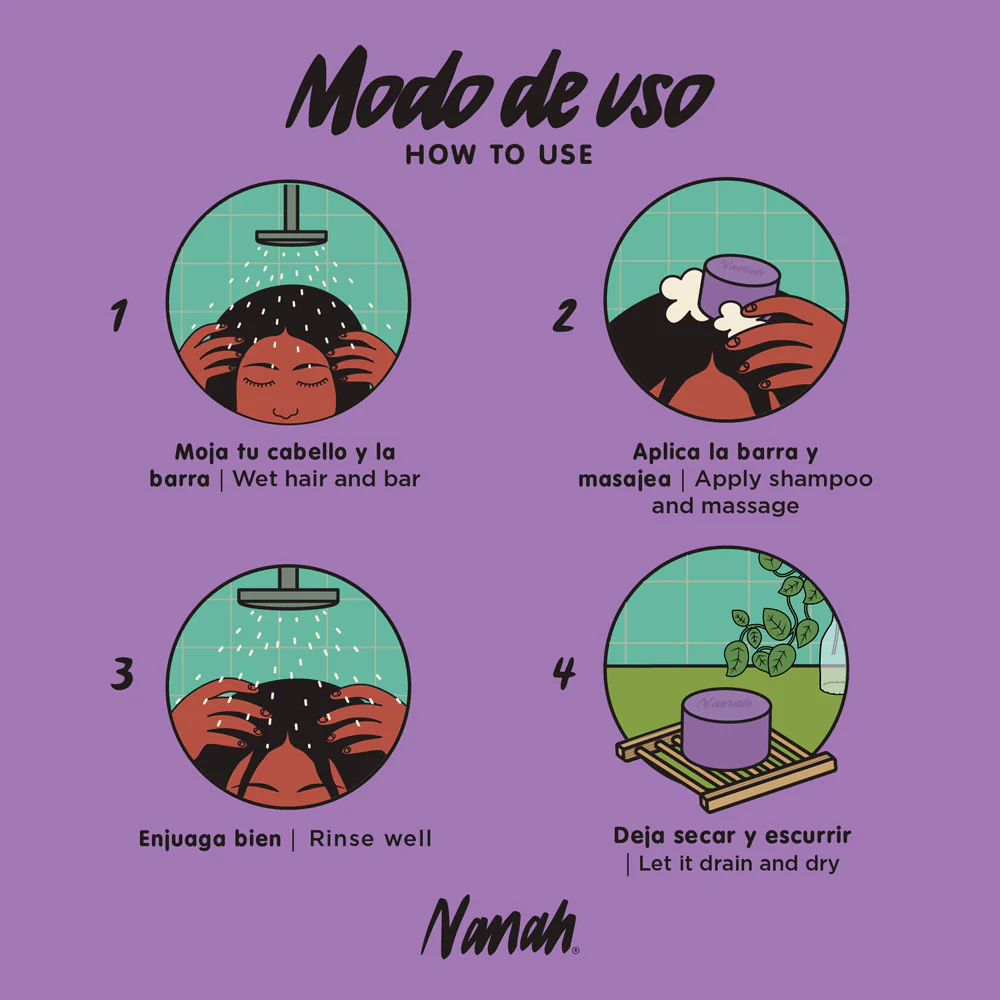 Modo de uso
HOW TO USE

1

Moja tu cabello y la barra | Wet hair and bar

2

Nanah

Aplica la barra y masajea | Apply shampoo and massage

3

Enjuaga bien | Rinse well

4

Nanah

Deja secar y escurrir | Let it drain and dry

Nanah®